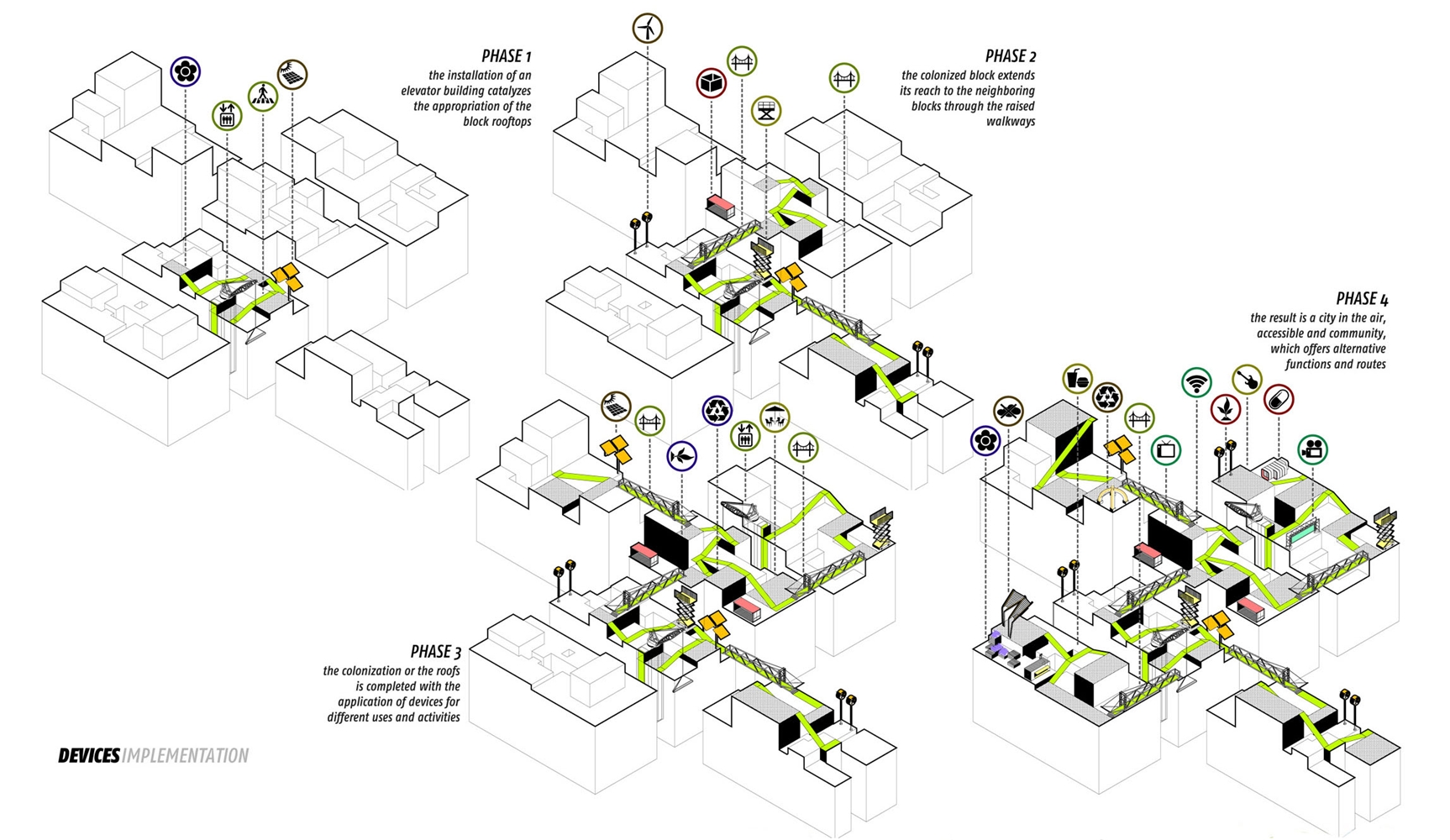 PHASE 1
the installation of an elevator building catalyzes the appropriation of the block rooftops

PHASE 2
the colonized block extends its reach to the neighboring blocks through the raised walkways

PHASE 4
the result is a city in the air, accessible and community, which offers alternative functions and routes

PHASE 3
the colonization or the roofs is completed with the application of devices for different uses and activities

DEVICES IMPLEMENTATION