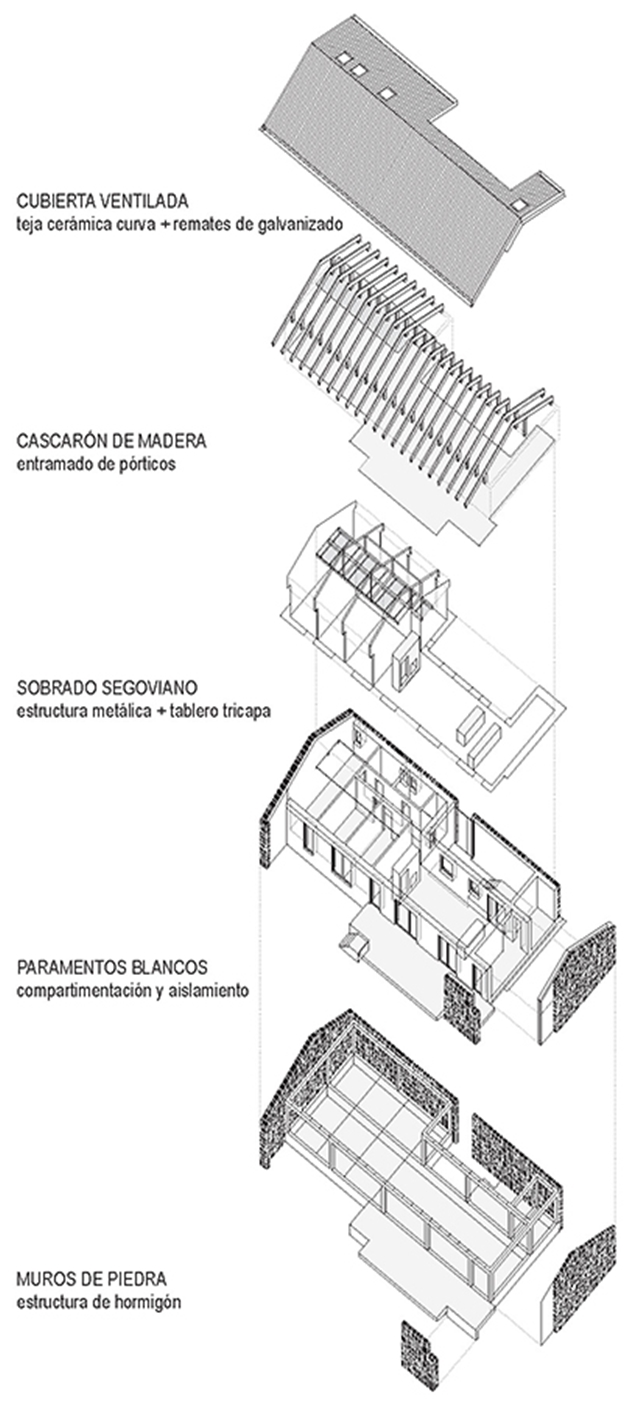 CUBIERTA VENTILADA
teja cerámica curva + remates de galvanizado

CASCARÓN DE MADERA
entramado de pórticos

SOBRADO SEGOVIANO
estructura metálica + tablero tricapa

PARAMENTOS BLANCOS
compartimentación y aislamiento

MUROS DE PIEDRA
estructura de hormigón