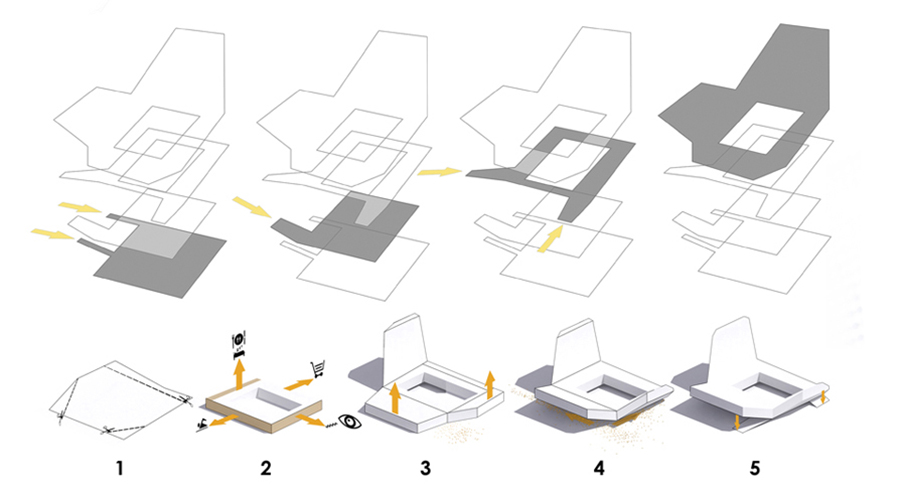 1
2
3
4
5