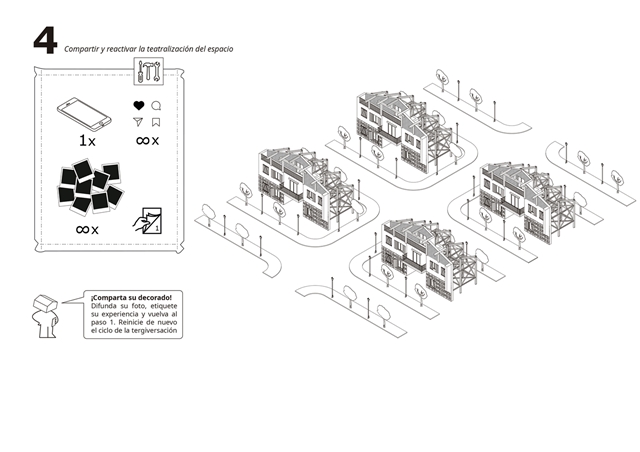 4 Compartir y reactivar la teatralización del espacio

1x

∞x

∞x

1

¡Comparta su decorado!
Difunda su foto, etiquete su experiencia y vuelva al paso 1. Reinicie de nuevo el ciclo de la tergiversación