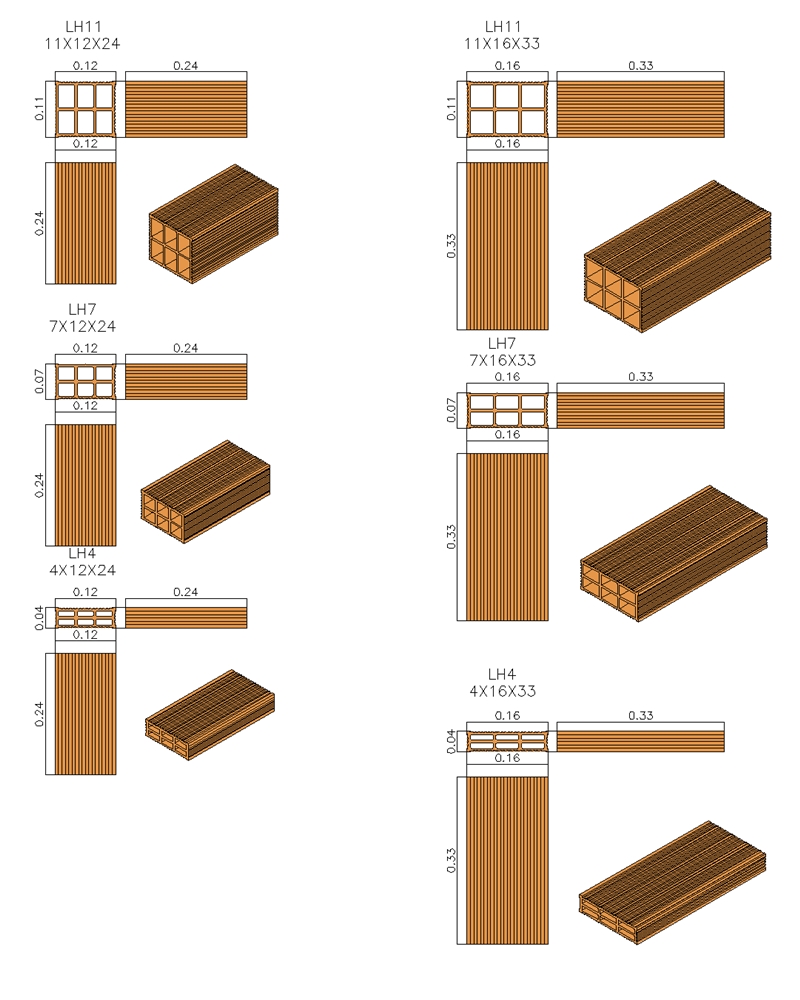 LH11
11X12X24
0.12
0.24
0.11
0.12
0.24

LH7
7X12X24
0.12
0.24
0.07
0.12
0.24

LH4
4X12X24
0.12
0.24
0.04
0.12
0.24

LH11
11X16X33
0.16
0.33
0.11
0.16
0.33

LH7
7X16X33
0.16
0.33
0.07
0.16
0.33

LH4
4X16X33
0.16
0.33
0.04
0.16
0.33