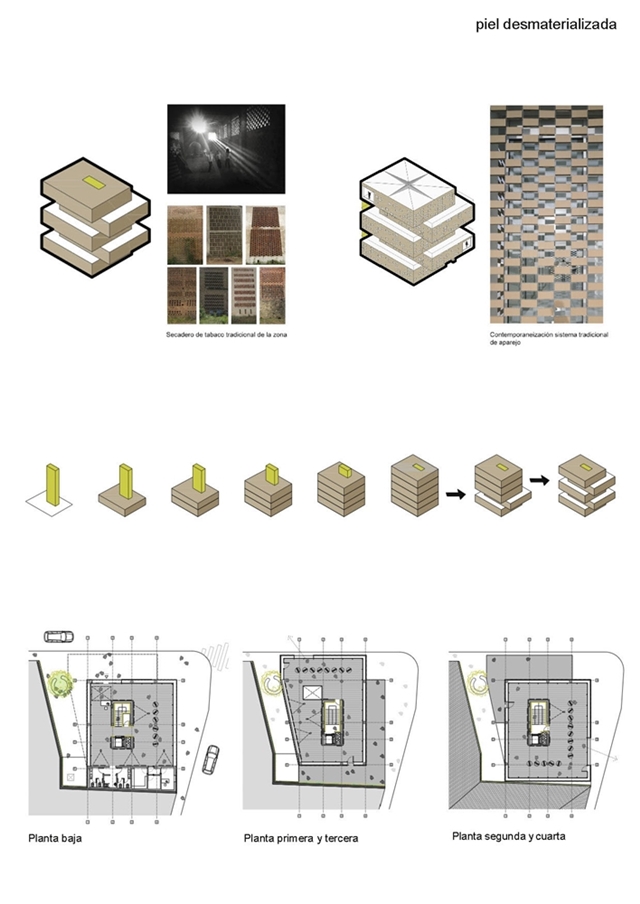 piel desmaterializada

Secadero de tabaco tradicional de la zona

Contemporaneización sistema tradicional de aparejo

Planta baja

Planta primera y tercera

Planta segunda y cuarta