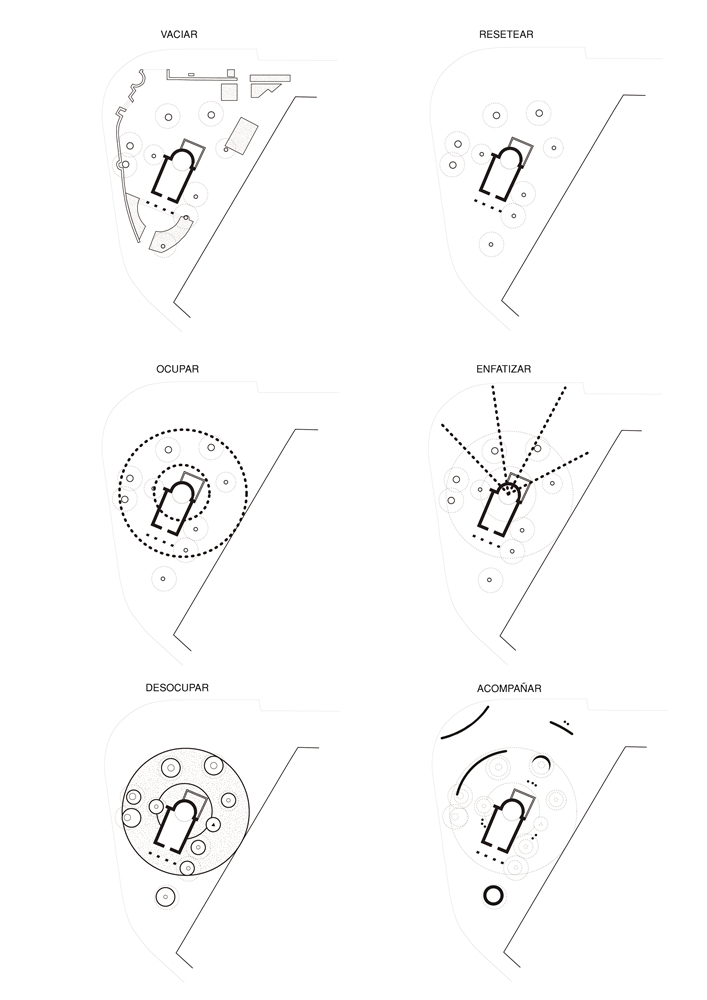 VACIAR

RESETEAR

OCUPAR

ENFATIZAR

DESOCUPAR

ACOMPAÑAR