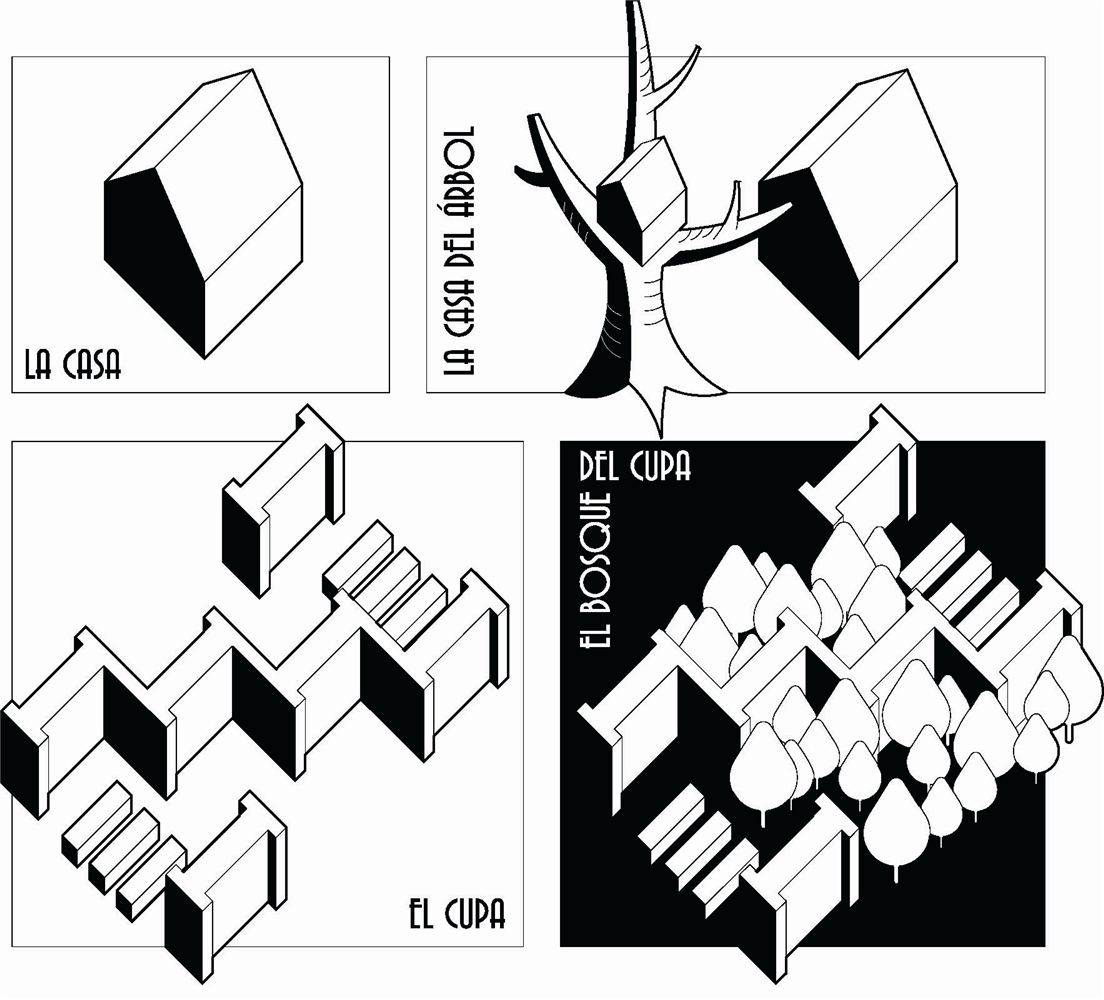 LA CASA

LA CASA DEL ÁRBOL

EL CUPA

EL BOSQUE DEL CUPA