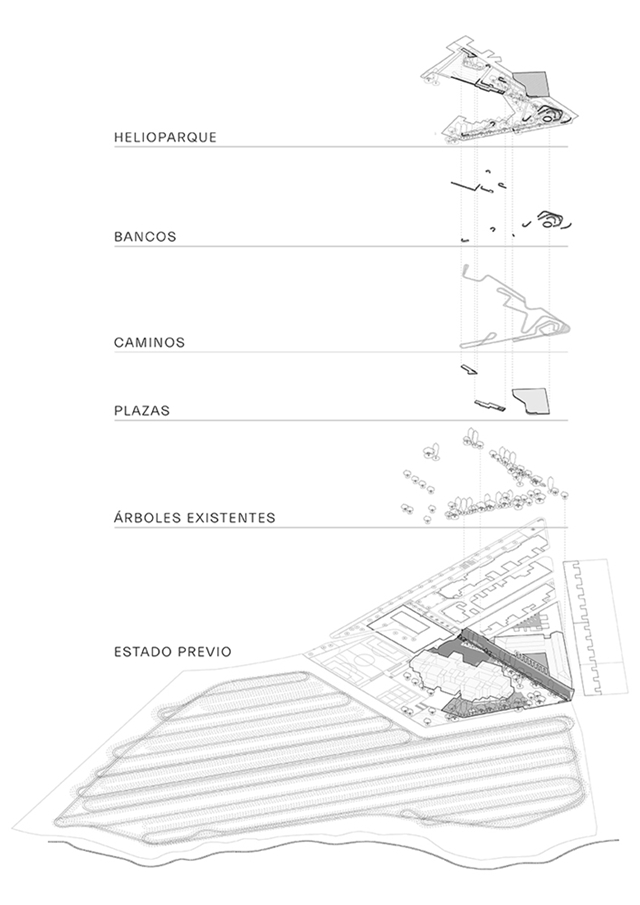 HELIOPARQUE

BANCOS

CAMINOS

PLAZAS

ÁRBOLES EXISTENTES

ESTADO PREVIO