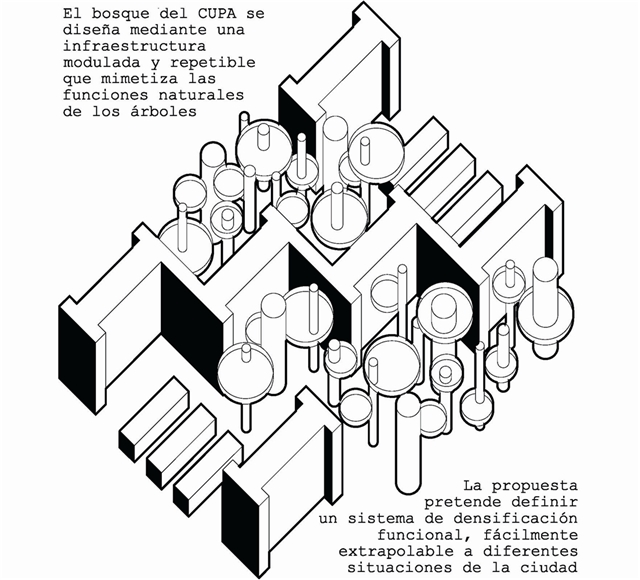 El bosque del CUPA se diseña mediante una infraestructura modulada y repetible que mimetiza las funciones naturales de los árboles

La propuesta pretende definir un sistema de densificación funcional, fácilmente extrapolable a diferentes situaciones de la ciudad