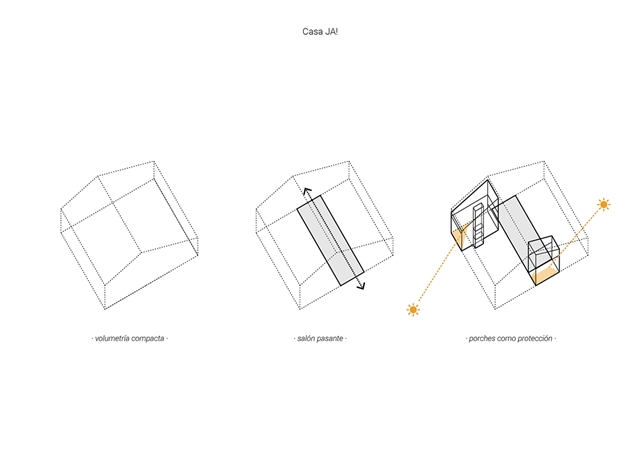 Casa JA!

- volumetría compacta -

- salón pasante -

- porches como protección -