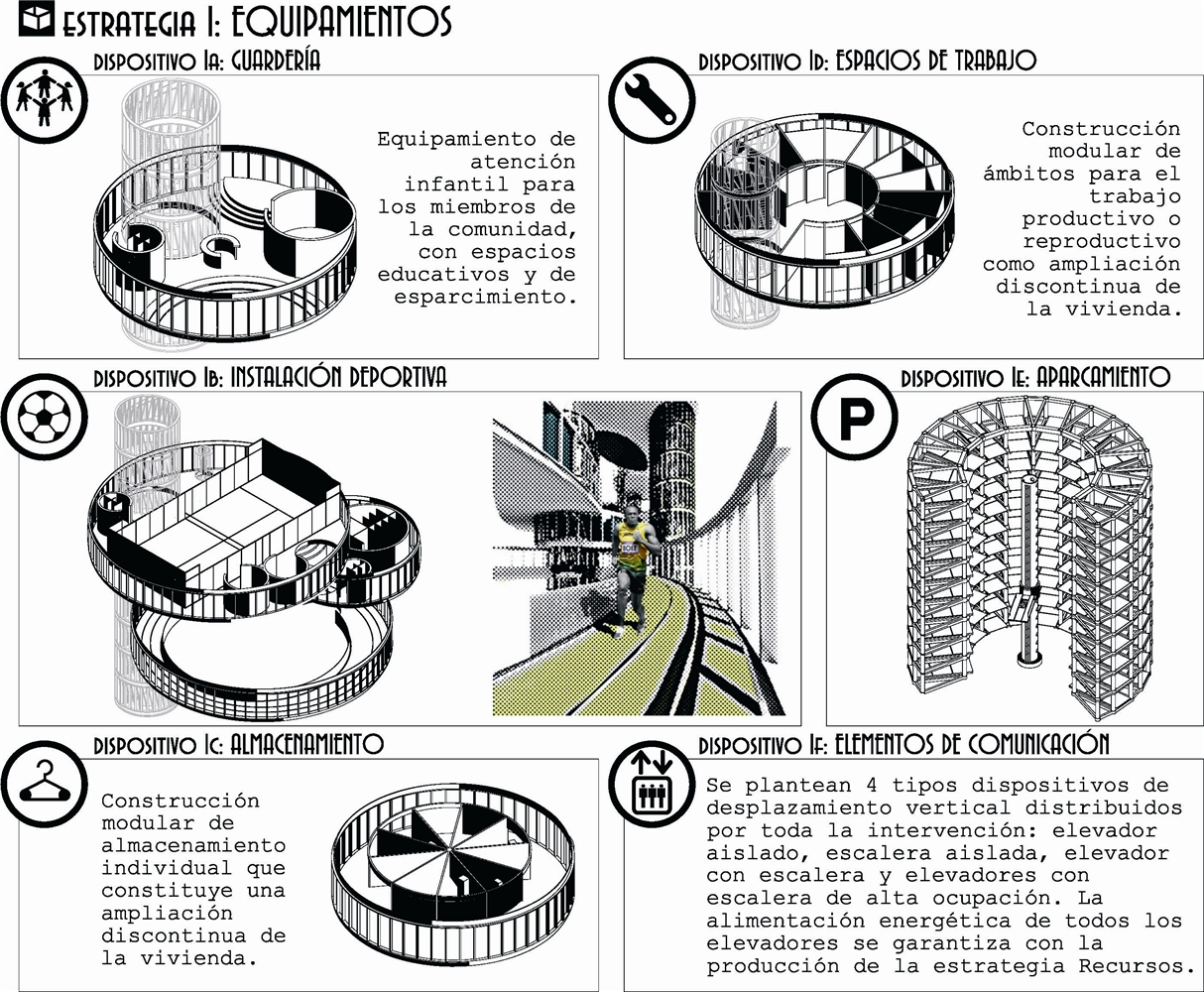 ESTRATEGIA 1: EQUIPAMIENTOS

DISPOSITIVO 1A: GUARDERÍA

Equipamiento de atención infantil para los miembros de la comunidad, con espacios educativos y de esparcimiento.

DISPOSITIVO 1D: ESPACIOS DE TRABAJO

Construcción modular de ámbitos para el trabajo productivo o reproductivo como ampliación discontinua de la vivienda.

DISPOSITIVO 1B: INSTALACIÓN DEPORTIVA

BOLT

DISPOSITIVO 1E: APARCAMIENTO

P

DISPOSITIVO 1C: ALMACENAMIENTO

Construcción modular de almacenamiento individual que constituye una ampliación discontinua de la vivienda.

DISPOSITIVO 1F: ELEMENTOS DE COMUNICACIÓN

Se plantean 4 tipos dispositivos de desplazamiento vertical distribuidos por toda la intervención: elevador aislado, escalera aislada, elevador con escalera y elevadores con escalera de alta ocupación. La alimentación energética de todos los elevadores se garantiza con la producción de la estrategia Recursos.