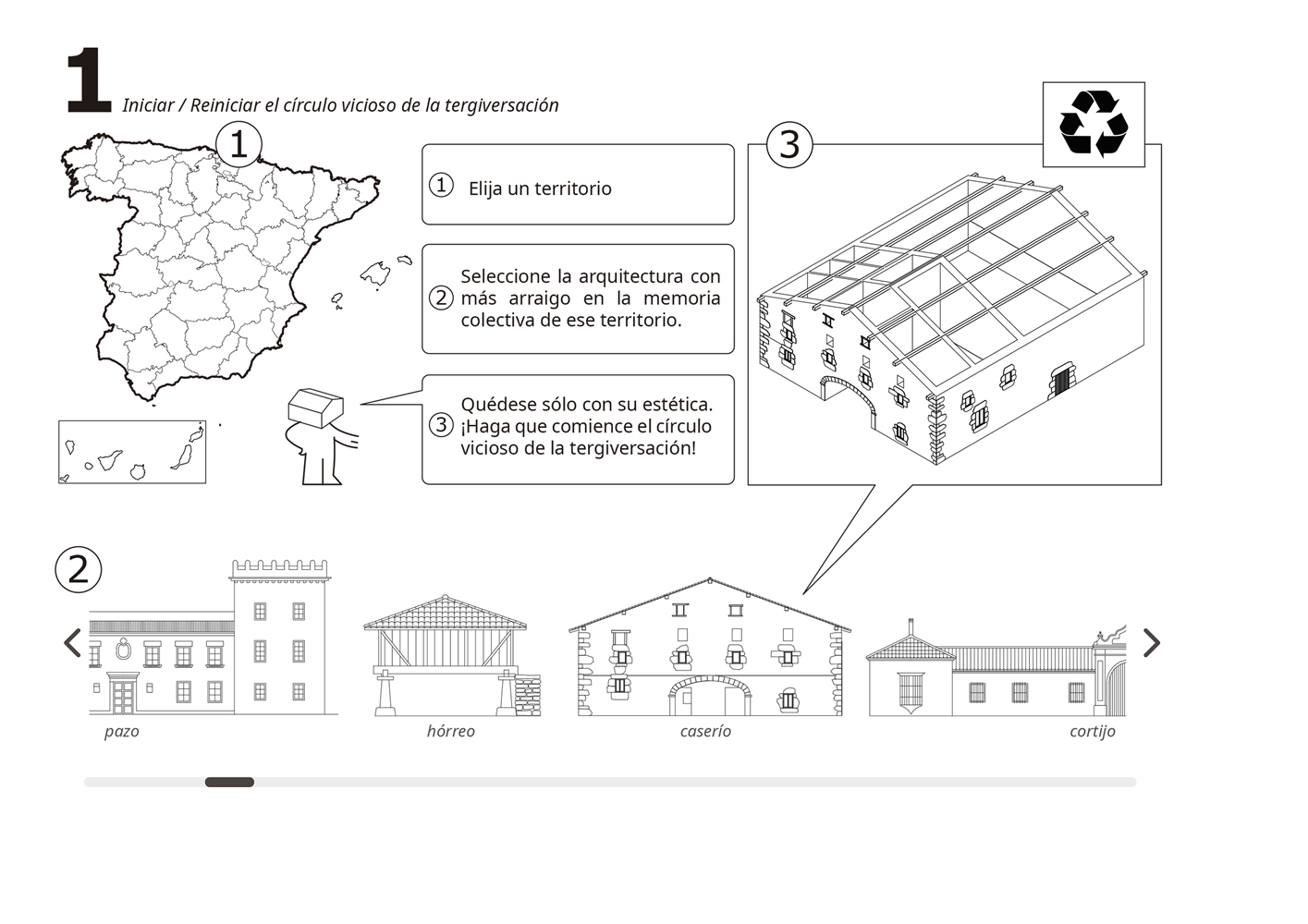 1 Iniciar / Reiniciar el círculo vicioso de la tergiversación

1

① Elija un territorio

② Seleccione la arquitectura con más arraigo en la memoria colectiva de ese territorio.

③ Quédese sólo con su estética. ¡Haga que comience el círculo vicioso de la tergiversación!

3

2

pazo

hórreo

caserío

cortijo