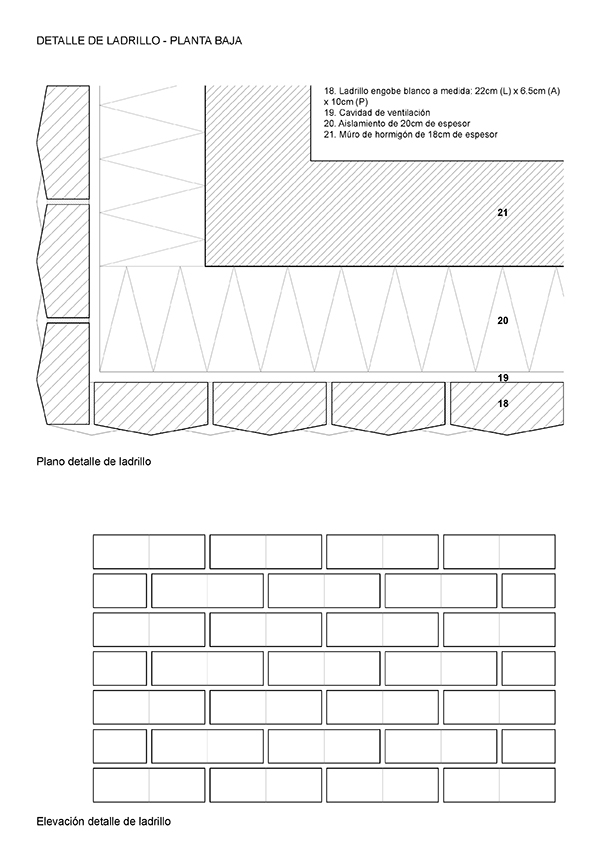 DETALLE DE LADRILLO - PLANTA BAJA

18. Ladrillo engobe blanco a medida: 22cm (L) x 6.5cm (A) x 10cm (P)
19. Cavidad de ventilación
20. Aislamiento de 20cm de espesor
21. Múro de hormigón de 18cm de espesor

21

20

19

18

Plano detalle de ladrillo

Elevación detalle de ladrillo