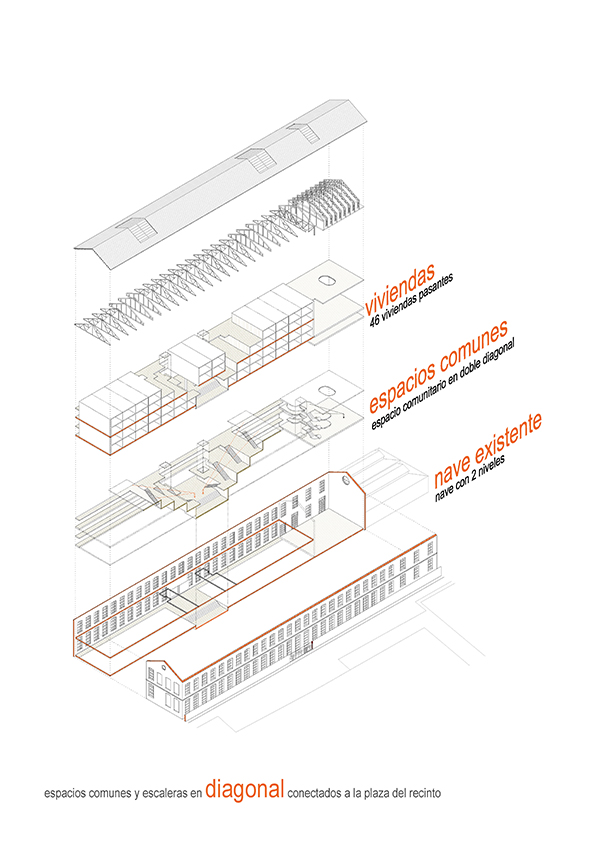 viviendas
46 viviendas pasantes

espacios comunes
espacio comunitario en doble diagonal

nave existente
nave con 2 niveles

espacios comunes y escaleras en diagonal conectados a la plaza del recinto