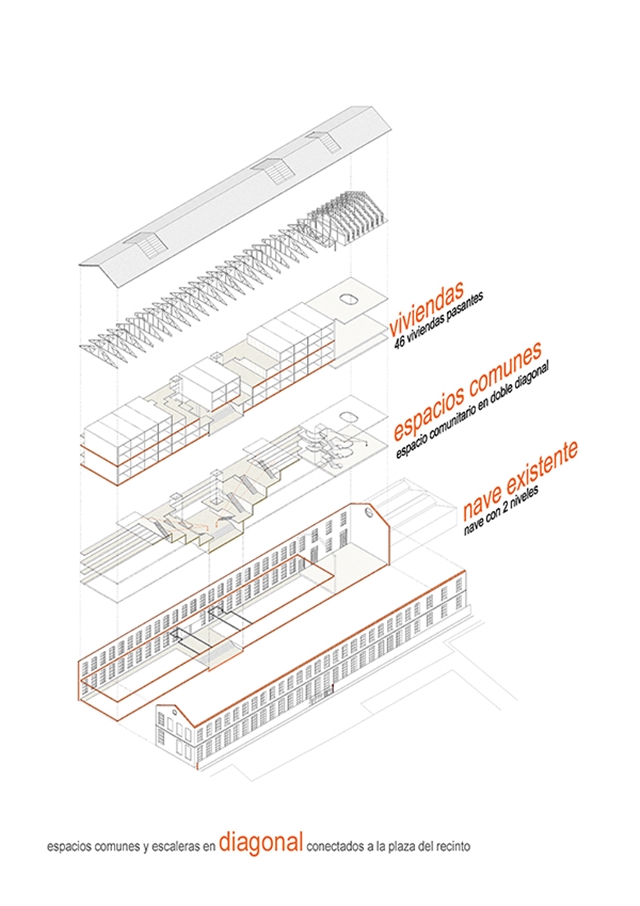 viviendas
46 viviendas pasantes

espacios comunes
espacio comunitario en doble diagonal

nave existente
nave con 2 niveles

espacios comunes y escaleras en diagonal conectados a la plaza del recinto